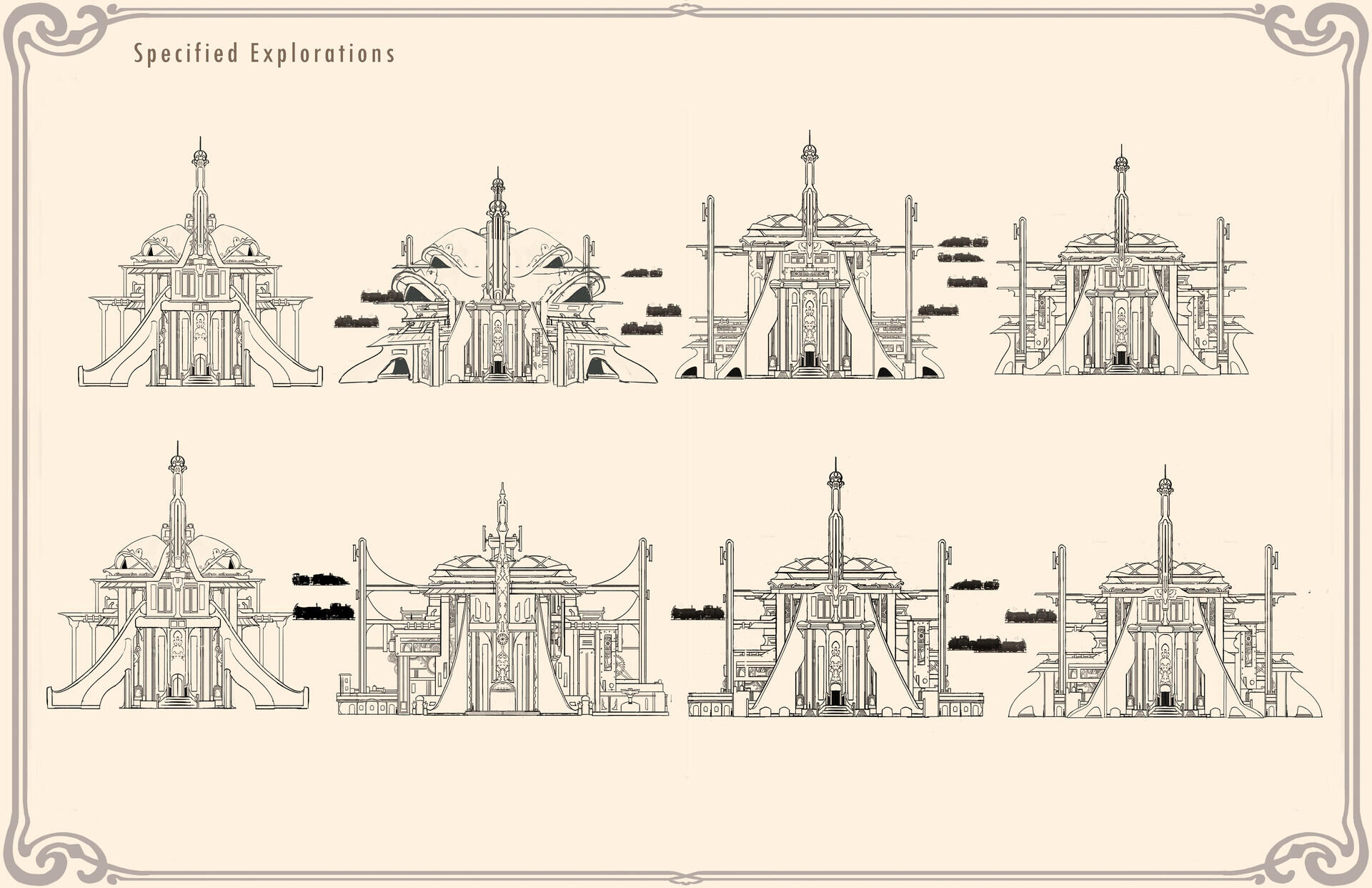 Specified Explorations